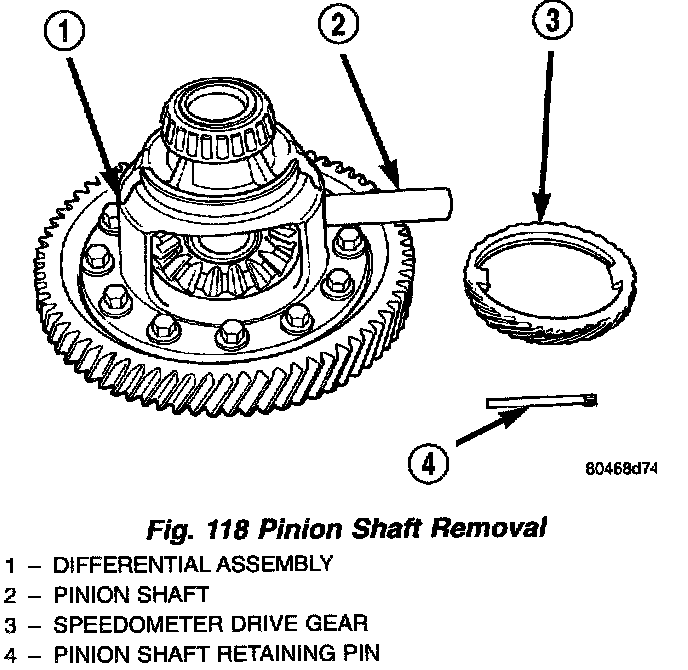 1

2

3

4

80468d74

Fig. 118 Pinion Shaft Removal

1 – DIFFERENTIAL ASSEMBLY
2 – PINION SHAFT
3 – SPEEDOMETER DRIVE GEAR
4 – PINION SHAFT RETAINING PIN