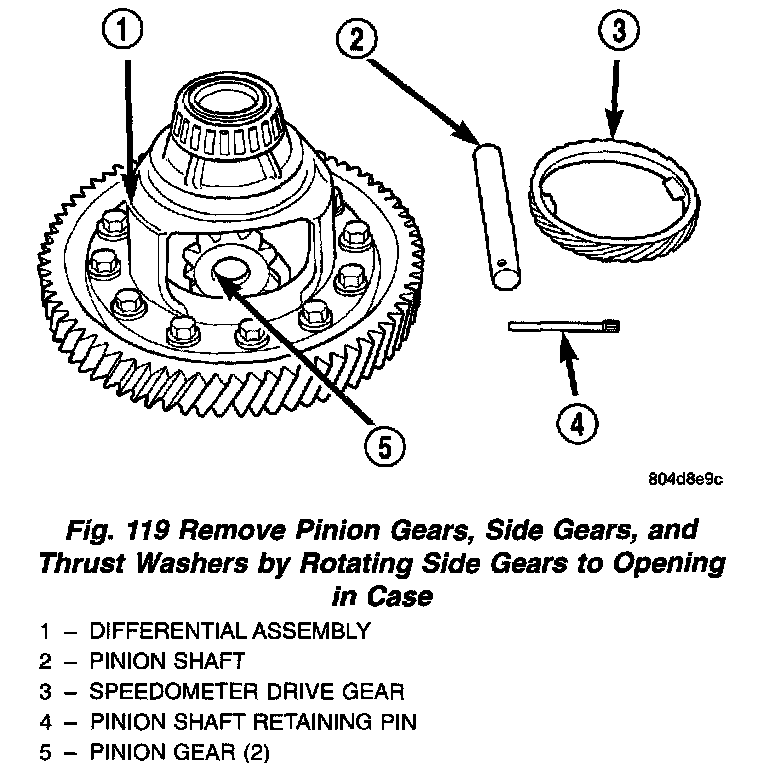 1

2

3

4

5

804d8e9c

Fig. 119 Remove Pinion Gears, Side Gears, and Thrust Washers by Rotating Side Gears to Opening in Case

1 – DIFFERENTIAL ASSEMBLY
2 – PINION SHAFT
3 – SPEEDOMETER DRIVE GEAR
4 – PINION SHAFT RETAINING PIN
5 – PINION GEAR (2)