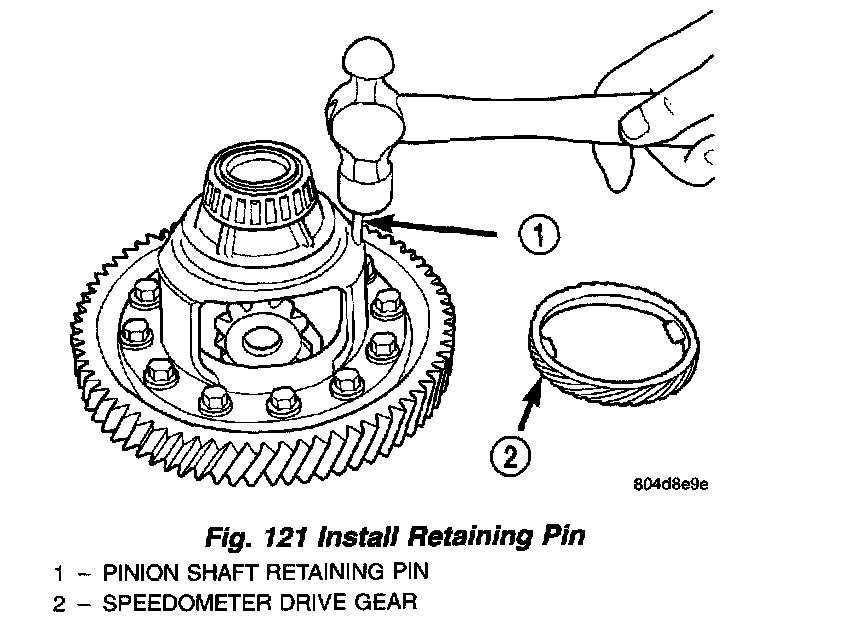 1

2

804d8e9e

Fig. 121 Install Retaining Pin

1 – PINION SHAFT RETAINING PIN
2 – SPEEDOMETER DRIVE GEAR