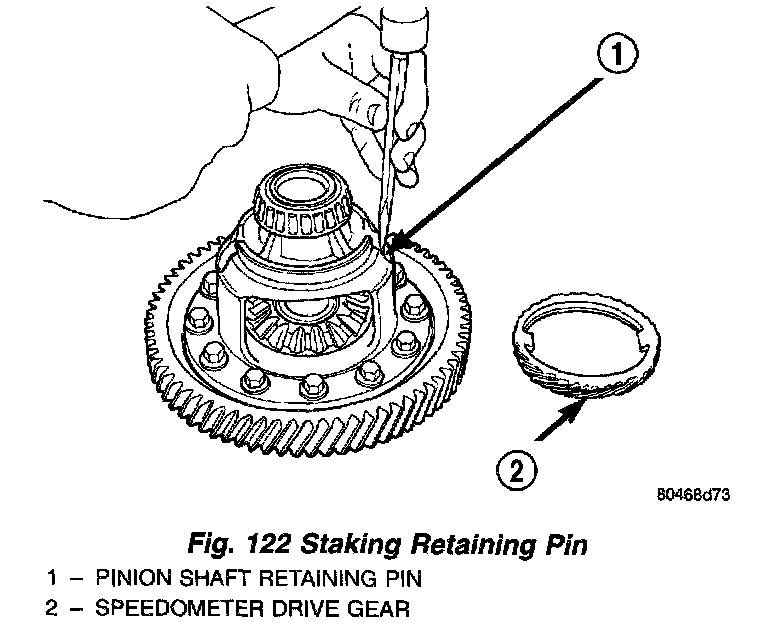 1

2

80468d73

Fig. 122 Staking Retaining Pin

1 – PINION SHAFT RETAINING PIN

2 – SPEEDOMETER DRIVE GEAR