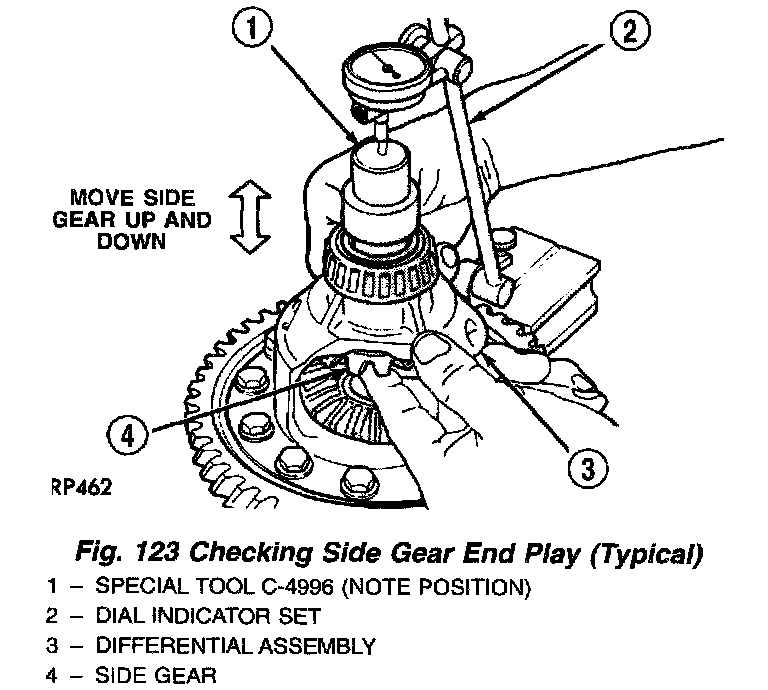 1
2
MOVE SIDE GEAR UP AND DOWN
4
3
RP462

Fig. 123 Checking Side Gear End Play (Typical)
1 – SPECIAL TOOL C-4996 (NOTE POSITION)
2 – DIAL INDICATOR SET
3 – DIFFERENTIAL ASSEMBLY
4 – SIDE GEAR