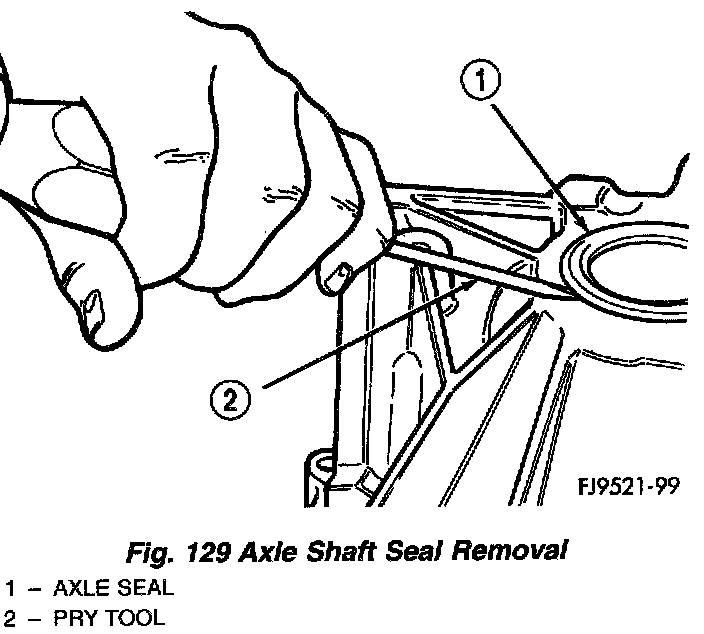 1

2

FJ9521-99

Fig. 129 Axle Shaft Seal Removal

1 – AXLE SEAL
2 – PRY TOOL