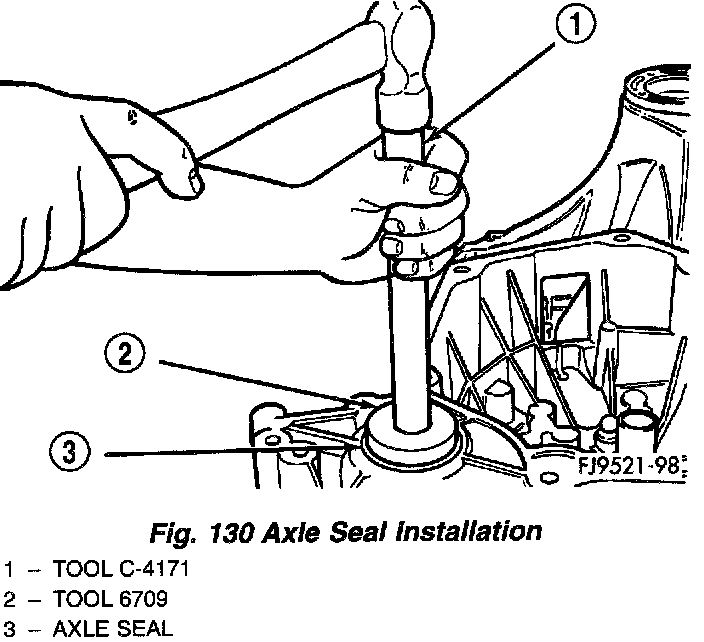 1
2
3
FJ9521-98

Fig. 130 Axle Seal Installation
1 – TOOL C-4171
2 – TOOL 6709
3 – AXLE SEAL