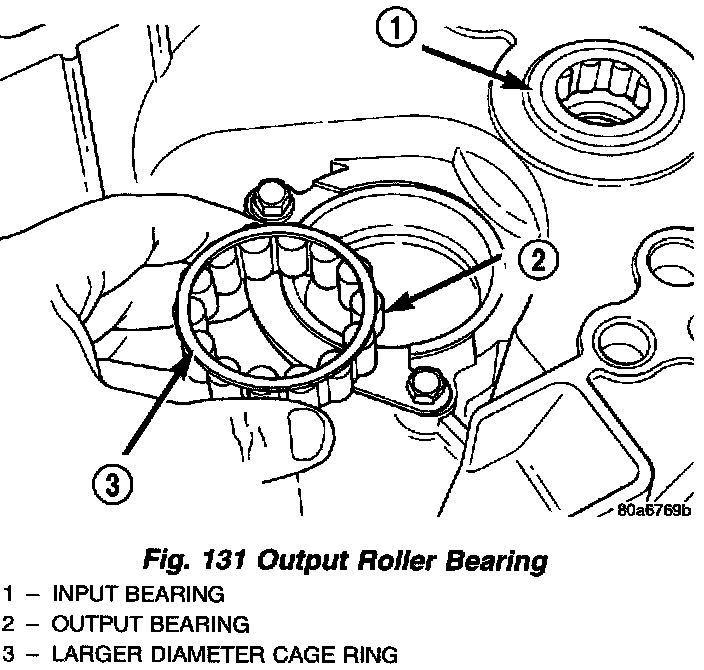 1

2

3

80a6769b

Fig. 131 Output Roller Bearing

1 – INPUT BEARING
2 – OUTPUT BEARING
3 – LARGER DIAMETER CAGE RING