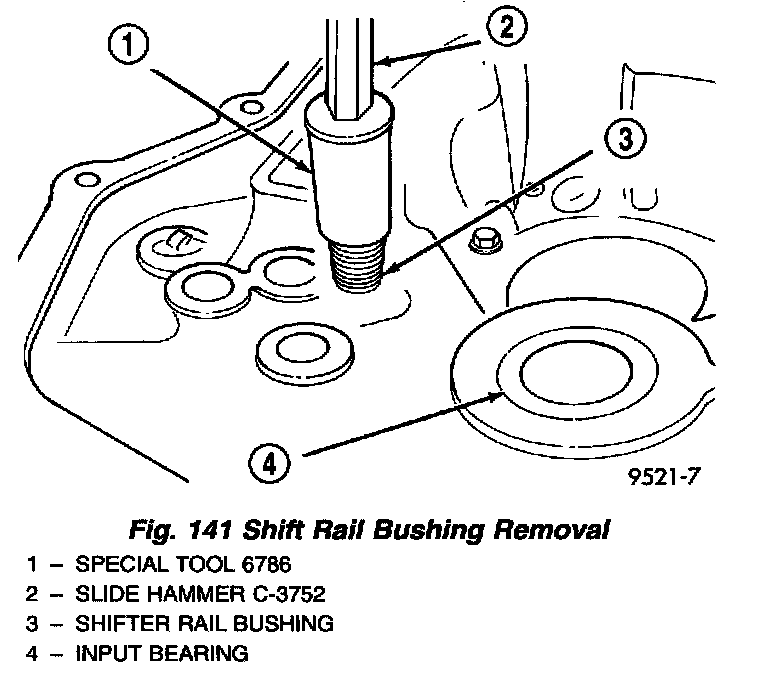 1

2

3

4

9521-7

Fig. 141 Shift Rail Bushing Removal

1 – SPECIAL TOOL 6786
2 – SLIDE HAMMER C-3752
3 – SHIFTER RAIL BUSHING
4 – INPUT BEARING