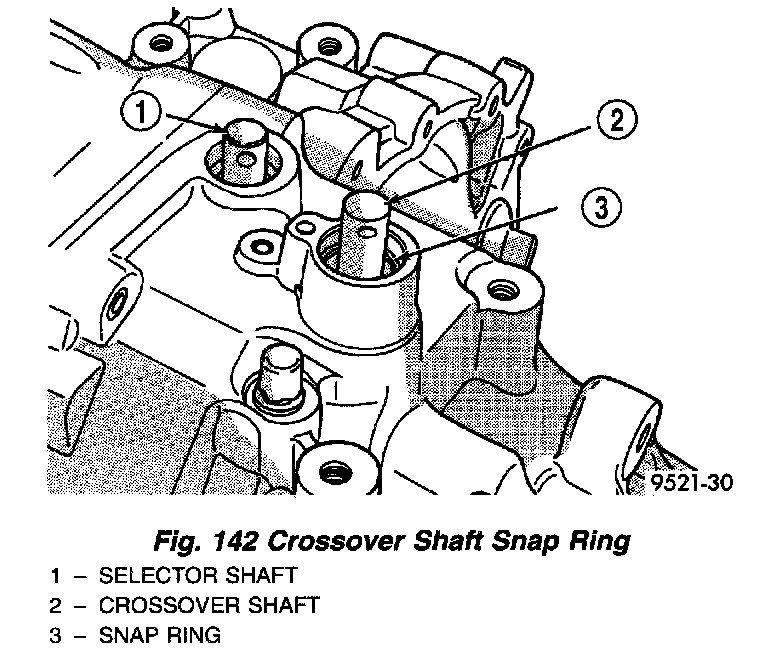 1
2
3
9521-30

Fig. 142 Crossover Shaft Snap Ring

1 – SELECTOR SHAFT
2 – CROSSOVER SHAFT
3 – SNAP RING