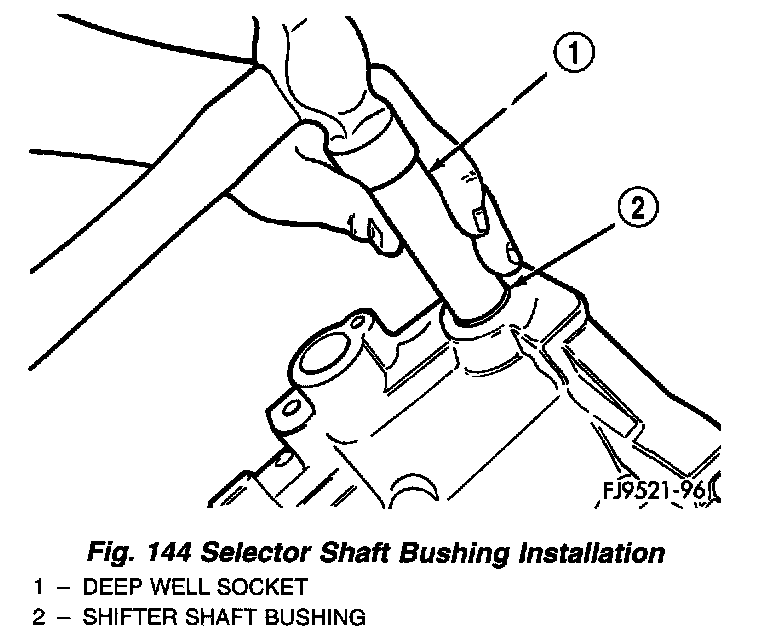 1

2

FJ9521-96

Fig. 144 Selector Shaft Bushing Installation
1 – DEEP WELL SOCKET
2 – SHIFTER SHAFT BUSHING