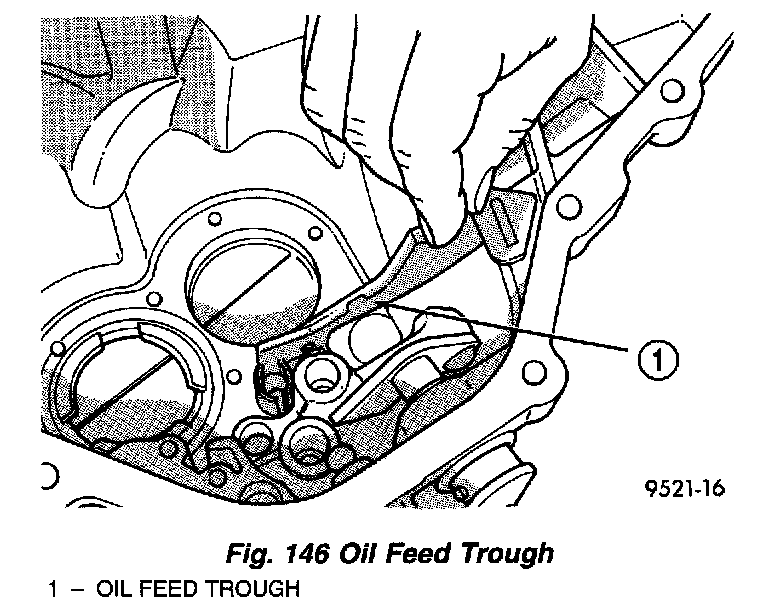 1

9521-16

Fig. 146 Oil Feed Trough

1 – OIL FEED TROUGH