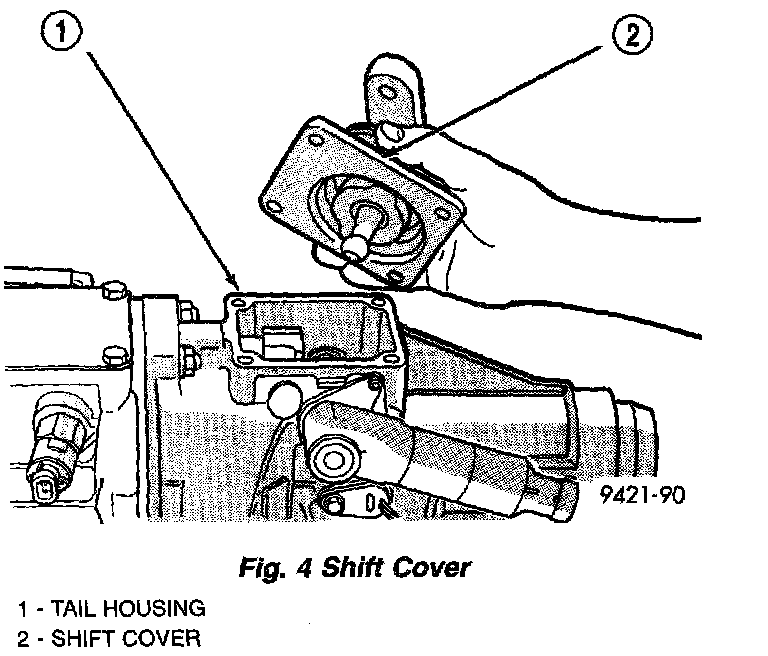 1

2

9421-90

Fig. 4 Shift Cover

1 - TAIL HOUSING
2 - SHIFT COVER