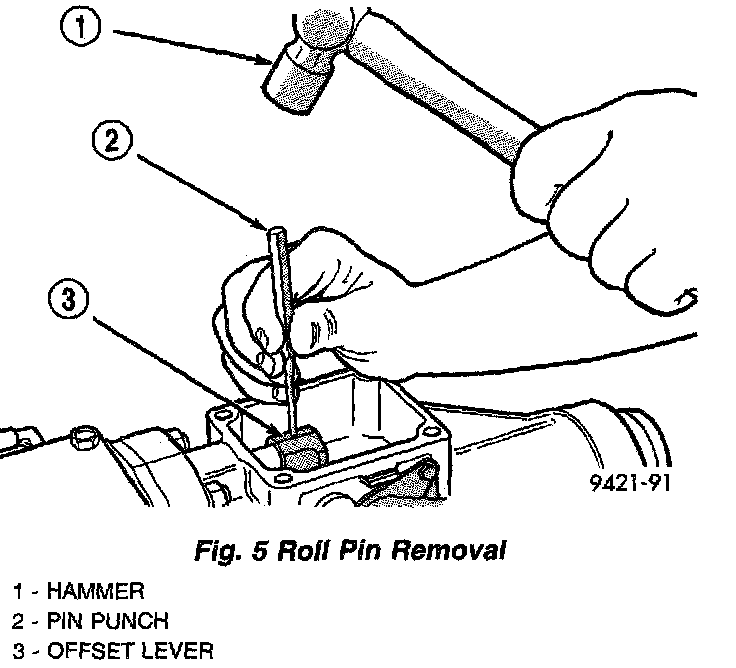 1
2
3
9421-91

Fig. 5 Roll Pin Removal

1 - HAMMER
2 - PIN PUNCH
3 - OFFSET LEVER