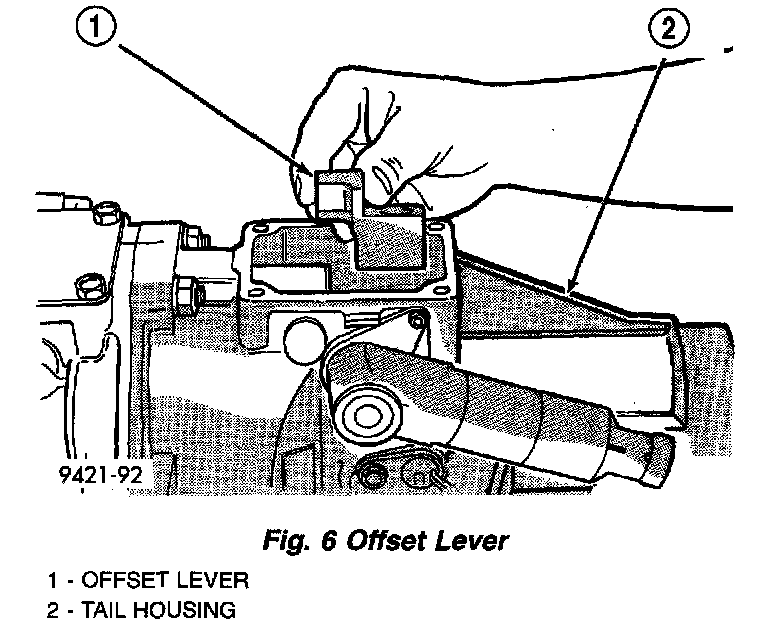 1

2

9421-92

Fig. 6 Offset Lever

1 - OFFSET LEVER
2 - TAIL HOUSING