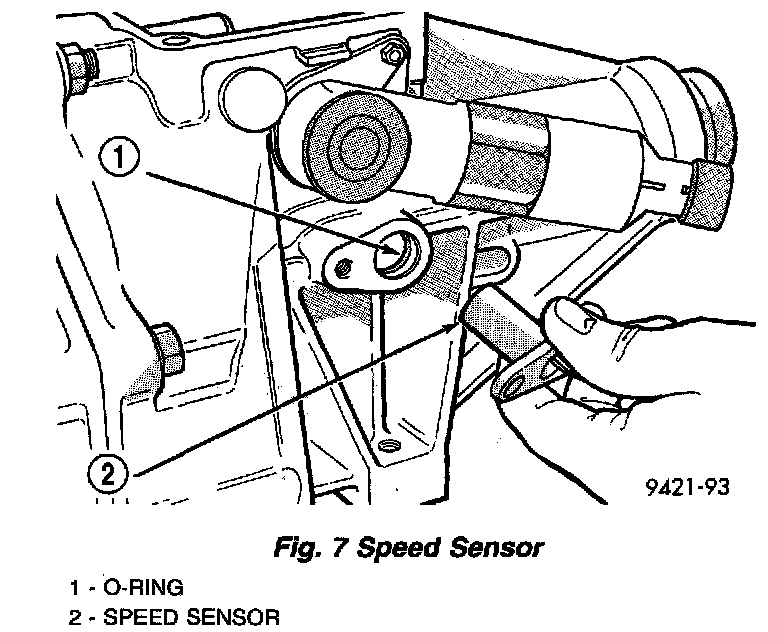 1

2

9421-93

Fig. 7 Speed Sensor

1 - O-RING
2 - SPEED SENSOR