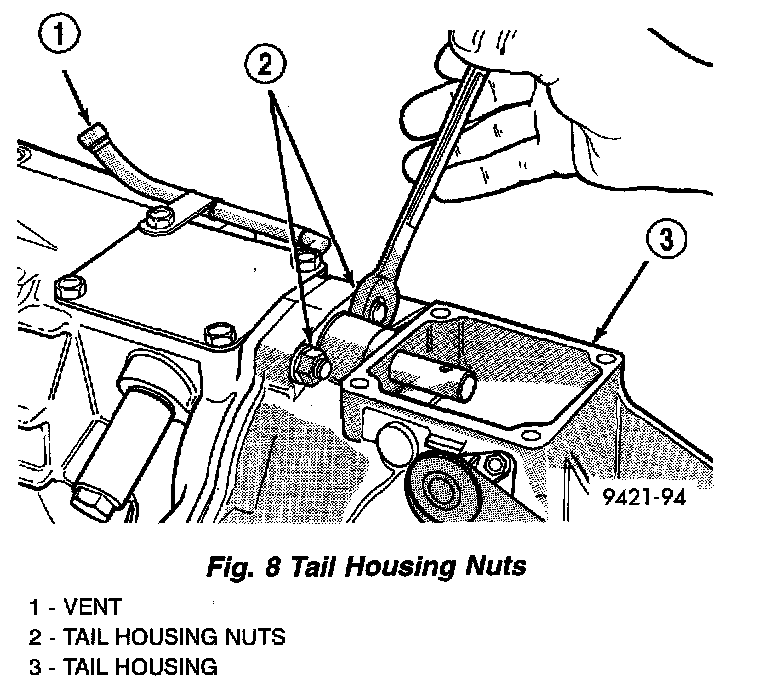 1
2
3
9421-94

Fig. 8 Tail Housing Nuts

1 - VENT
2 - TAIL HOUSING NUTS
3 - TAIL HOUSING