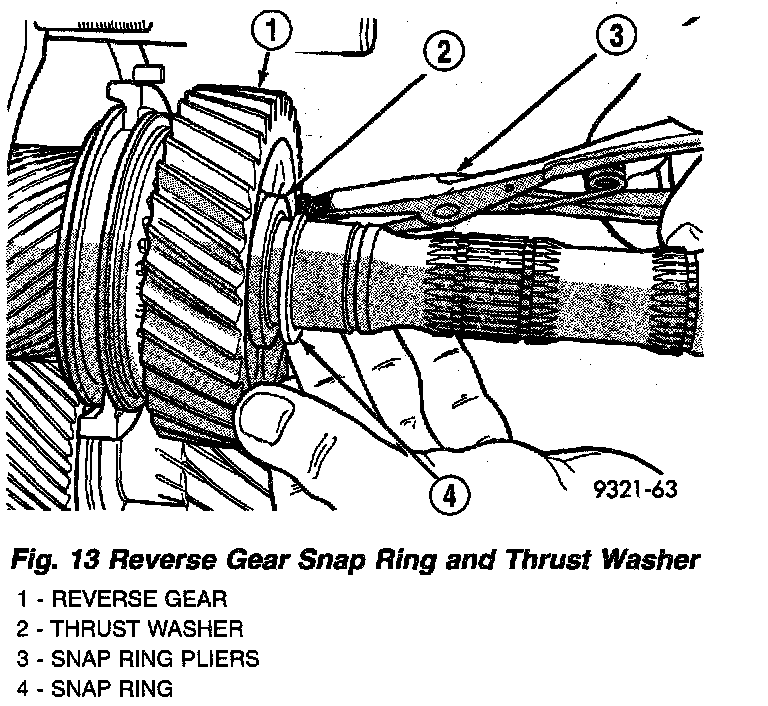 1

2

3

4

9321-63

Fig. 13 Reverse Gear Snap Ring and Thrust Washer

1 - REVERSE GEAR
2 - THRUST WASHER
3 - SNAP RING PLIERS
4 - SNAP RING