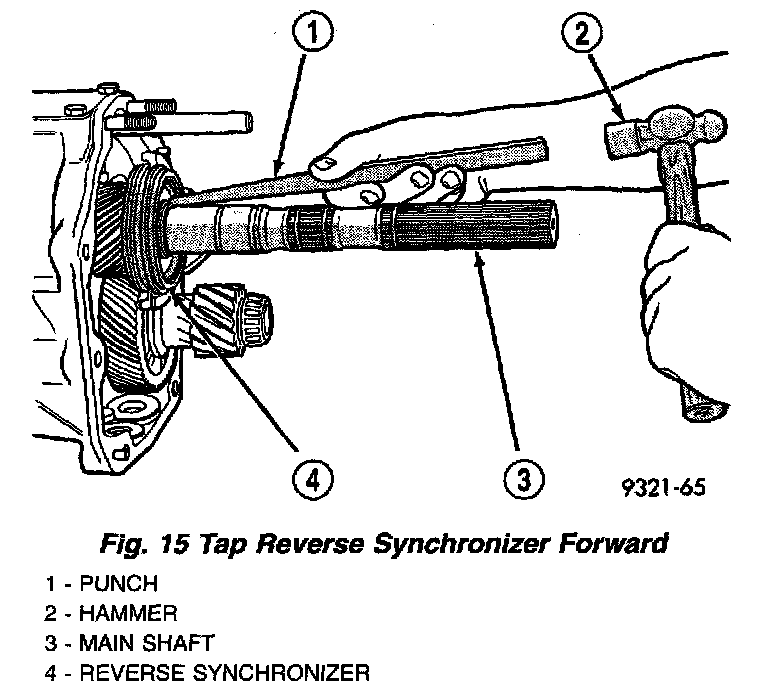 1
2
4
3
9321-65

Fig. 15 Tap Reverse Synchronizer Forward

1 - PUNCH
2 - HAMMER
3 - MAIN SHAFT
4 - REVERSE SYNCHRONIZER