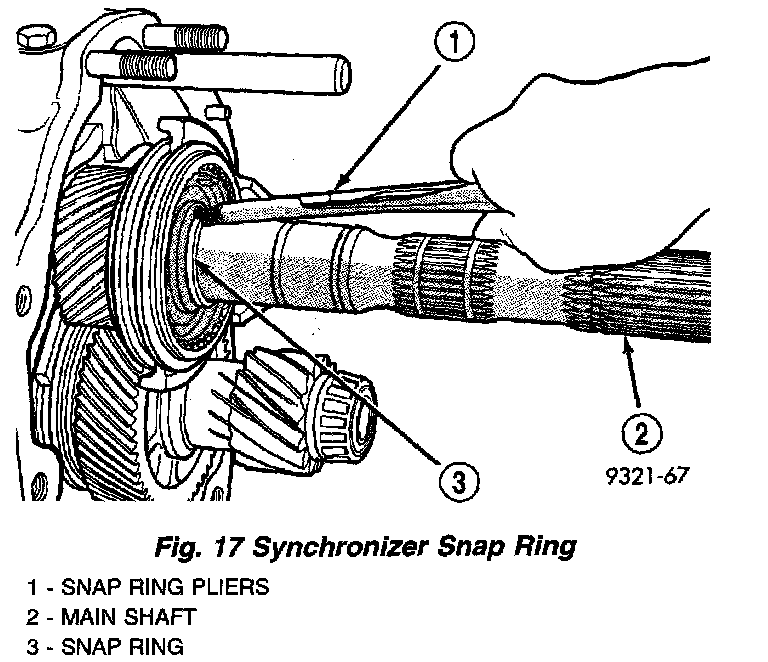 1

2

3

9321-67

Fig. 17 Synchronizer Snap Ring

1 - SNAP RING PLIERS
2 - MAIN SHAFT
3 - SNAP RING