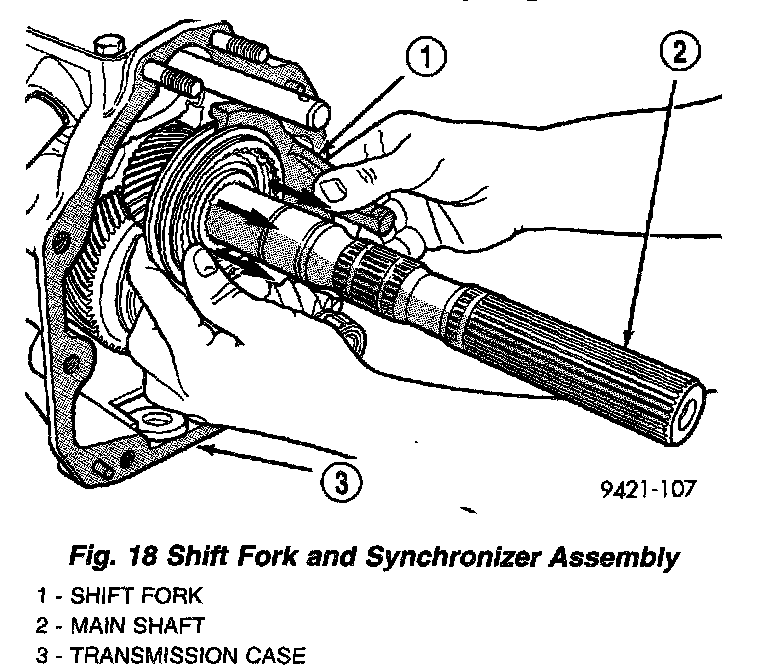 1

2

3

9421-107

Fig. 18 Shift Fork and Synchronizer Assembly

1 - SHIFT FORK
2 - MAIN SHAFT
3 - TRANSMISSION CASE