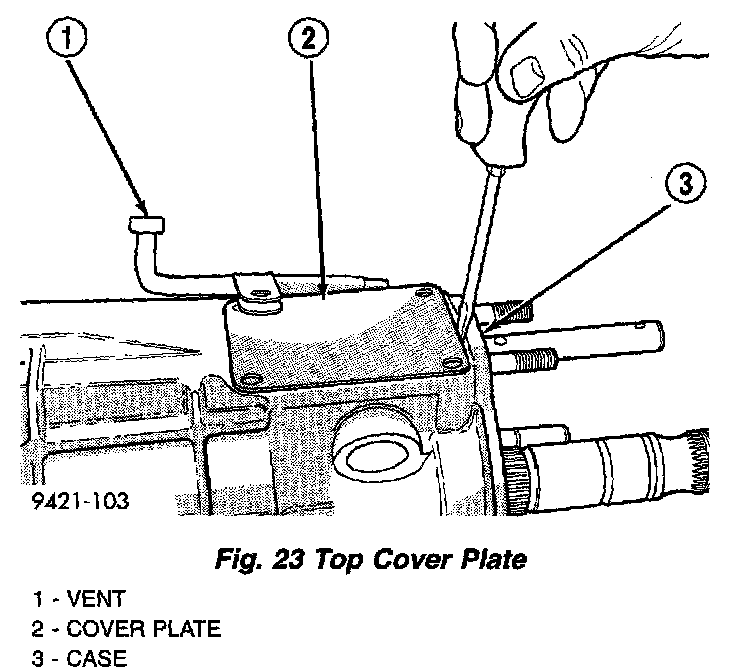 1
2
3
9421-103

Fig. 23 Top Cover Plate

1 - VENT
2 - COVER PLATE
3 - CASE