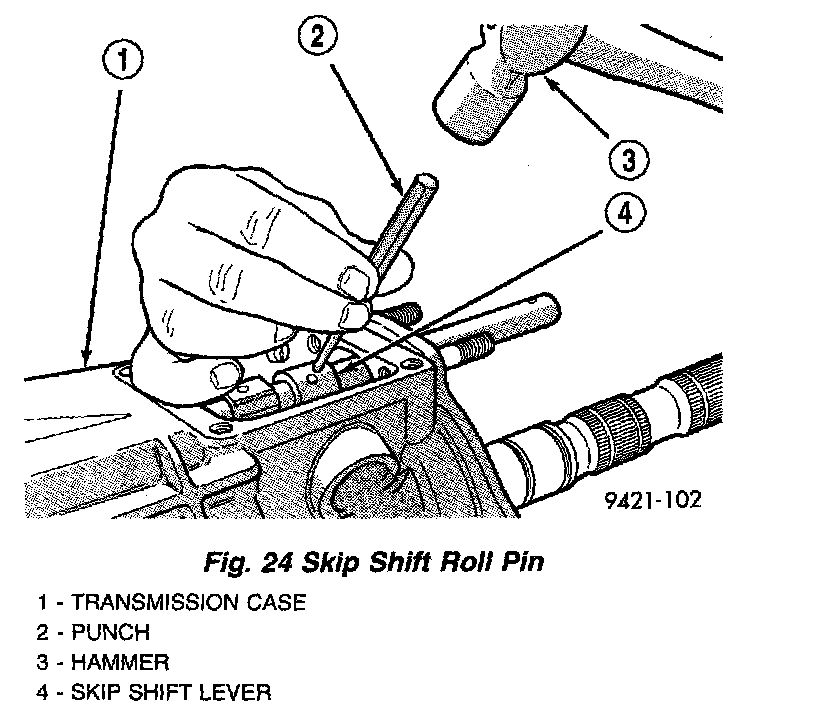 1

2

3

4

9421-102

Fig. 24 Skip Shift Roll Pin

1 - TRANSMISSION CASE
2 - PUNCH
3 - HAMMER
4 - SKIP SHIFT LEVER