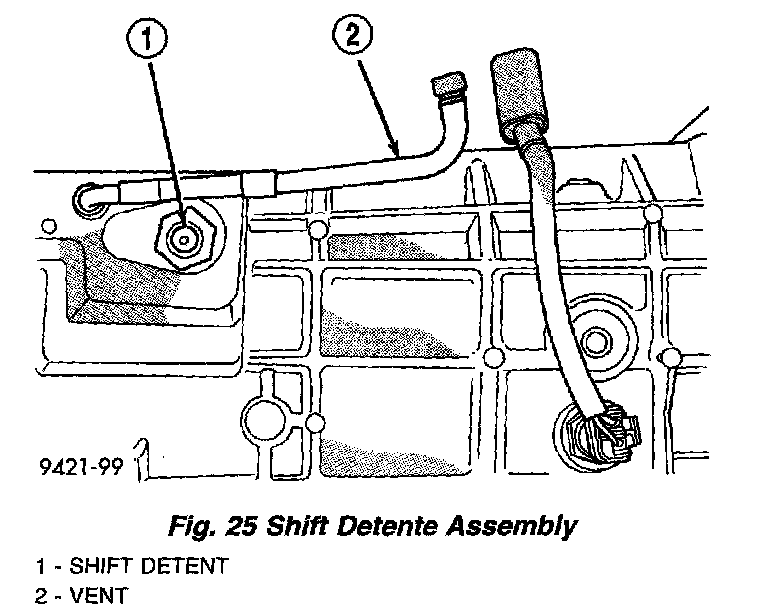 1

2

9421-99

Fig. 25 Shift Detente Assembly

1 - SHIFT DETENT

2 - VENT