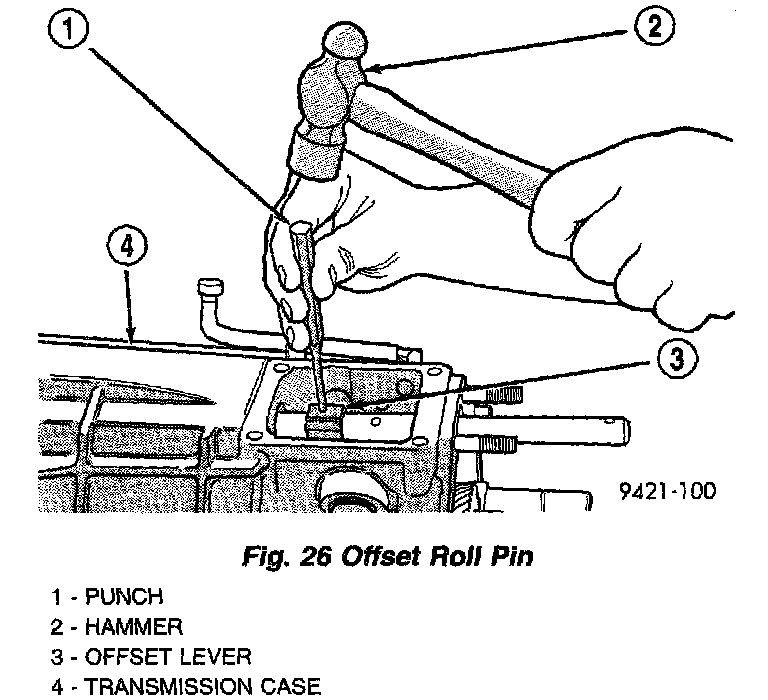 1

2

4

3

9421-100

Fig. 26 Offset Roll Pin

1 - PUNCH
2 - HAMMER
3 - OFFSET LEVER
4 - TRANSMISSION CASE