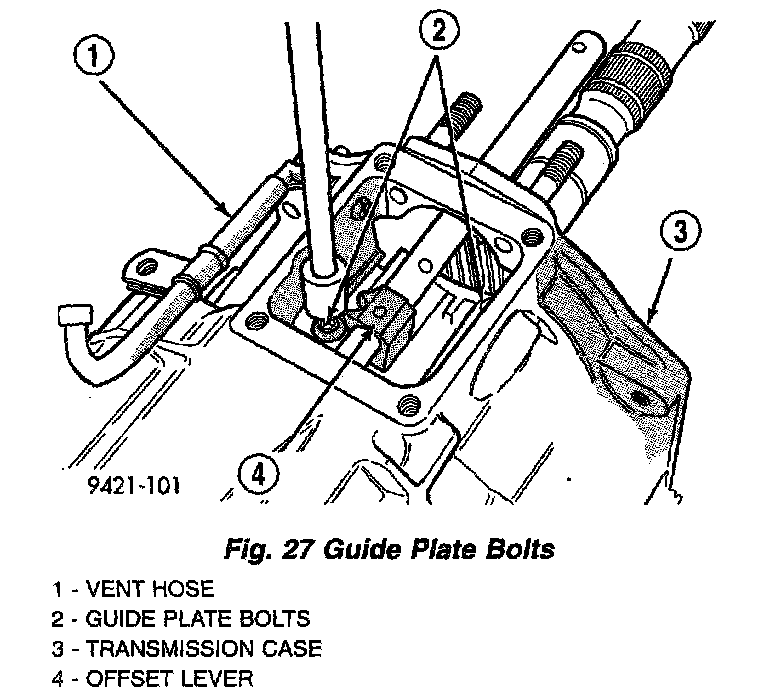 1
2
3
4
9421-101

Fig. 27 Guide Plate Bolts

1 - VENT HOSE
2 - GUIDE PLATE BOLTS
3 - TRANSMISSION CASE
4 - OFFSET LEVER