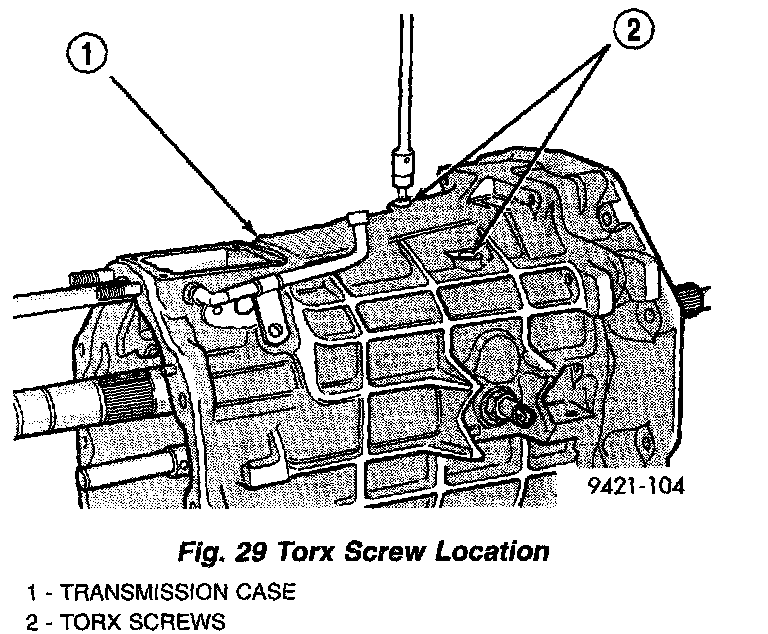 1

2

9421-104

Fig. 29 Torx Screw Location

1 - TRANSMISSION CASE
2 - TORX SCREWS