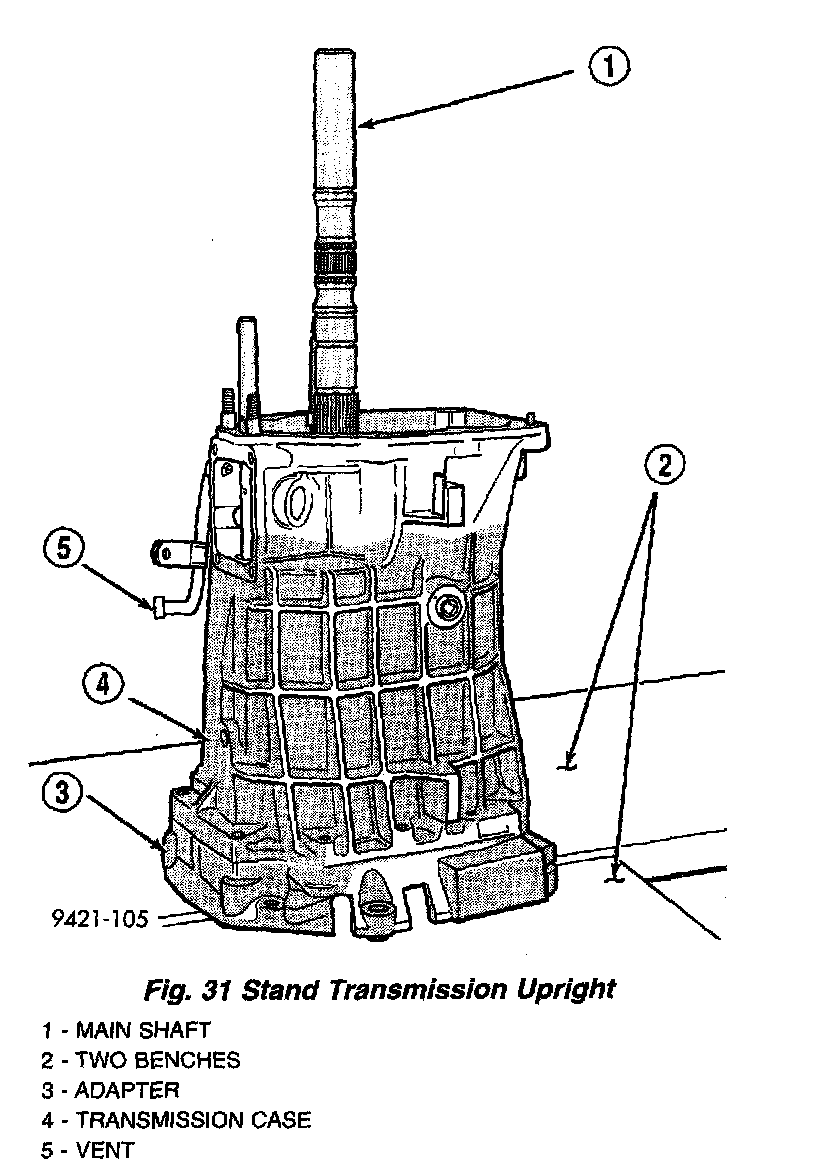 1

2

5

4

3

9421-105

Fig. 31 Stand Transmission Upright

1 - MAIN SHAFT
2 - TWO BENCHES
3 - ADAPTER
4 - TRANSMISSION CASE
5 - VENT