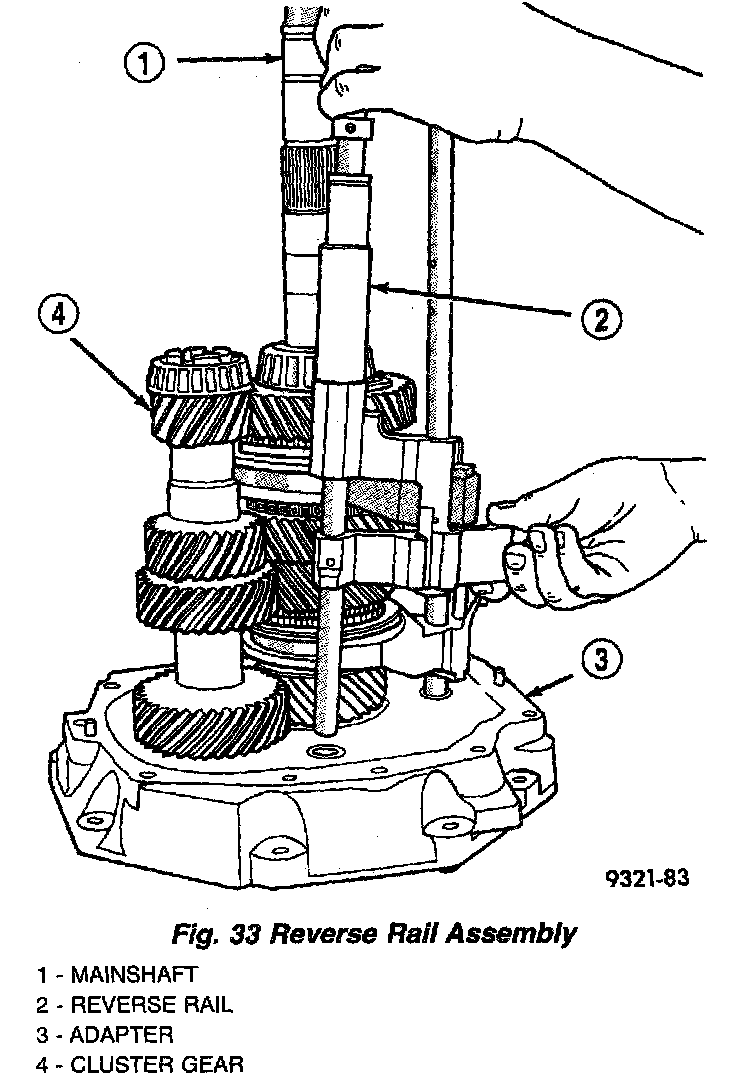 1

4

2

3

9321-83

Fig. 33 Reverse Rail Assembly

1 - MAINSHAFT
2 - REVERSE RAIL
3 - ADAPTER
4 - CLUSTER GEAR