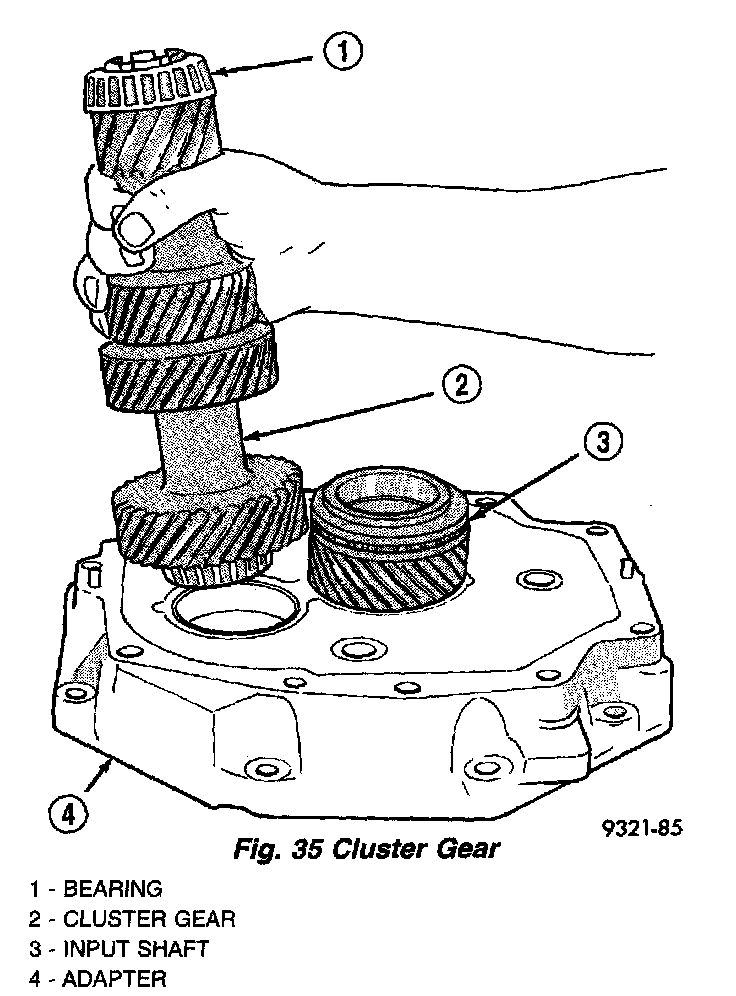 1

2

3

4

9321-85

Fig. 35 Cluster Gear

1 - BEARING
2 - CLUSTER GEAR
3 - INPUT SHAFT
4 - ADAPTER