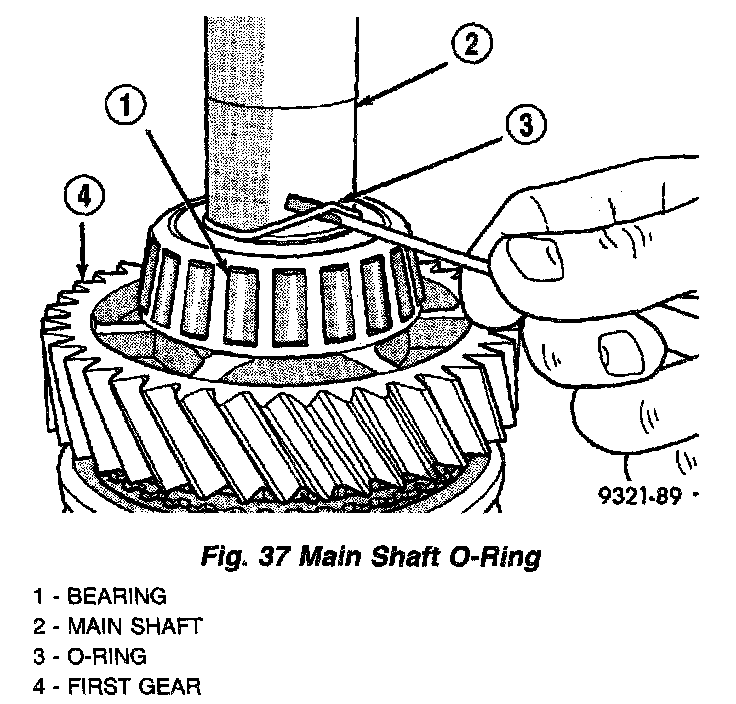 2

1

3

4

9321-89

Fig. 37 Main Shaft O-Ring

1 - BEARING
2 - MAIN SHAFT
3 - O-RING
4 - FIRST GEAR