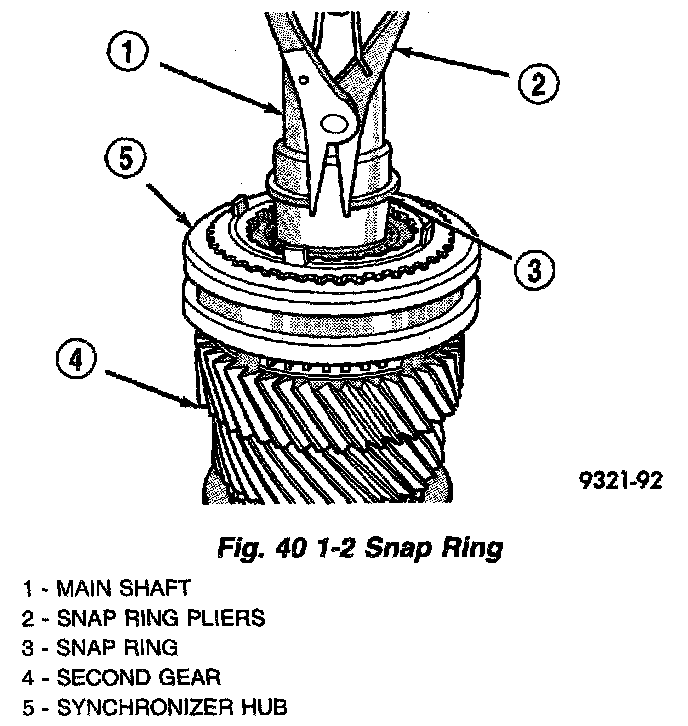 1

2

5

3

4

9321-92

Fig. 40 1-2 Snap Ring

1 - MAIN SHAFT
2 - SNAP RING PLIERS
3 - SNAP RING
4 - SECOND GEAR
5 - SYNCHRONIZER HUB