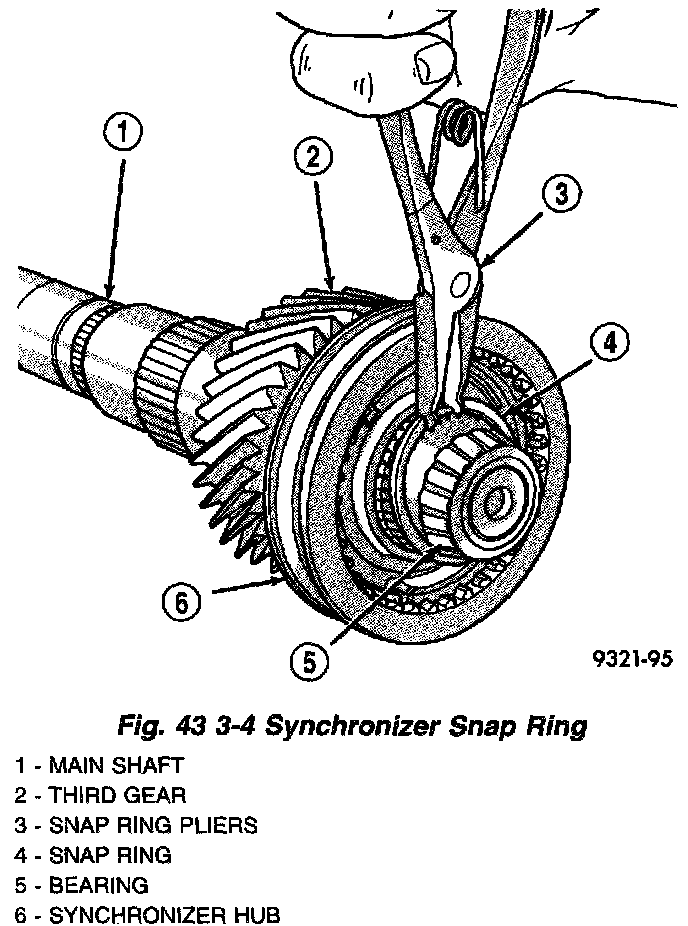 1
2
3
4
6
5
9321-95

Fig. 43 3-4 Synchronizer Snap Ring

1 - MAIN SHAFT
2 - THIRD GEAR
3 - SNAP RING PLIERS
4 - SNAP RING
5 - BEARING
6 - SYNCHRONIZER HUB