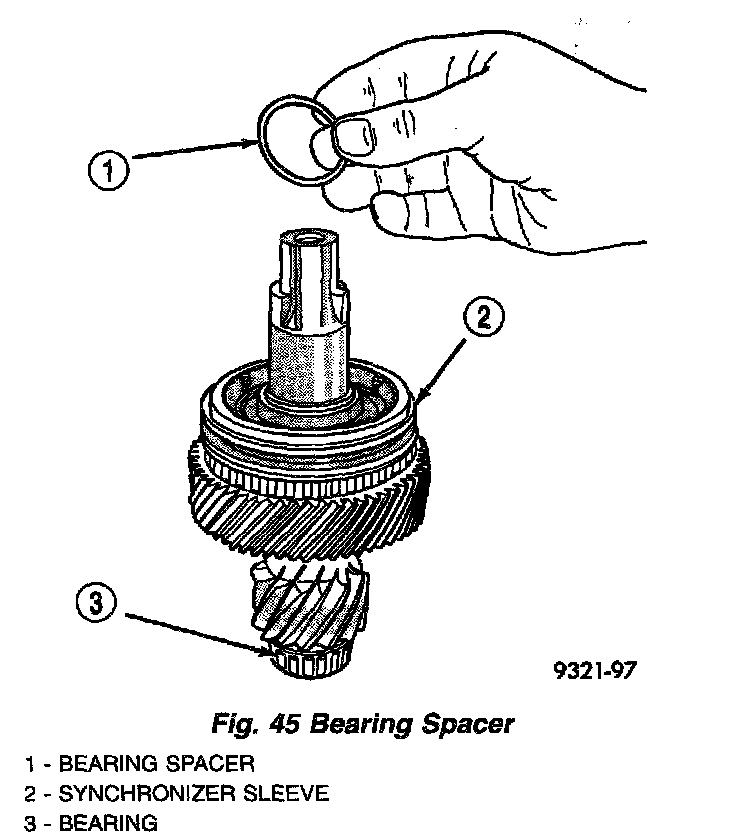 1

2

3

9321-97

Fig. 45 Bearing Spacer

1 - BEARING SPACER
2 - SYNCHRONIZER SLEEVE
3 - BEARING