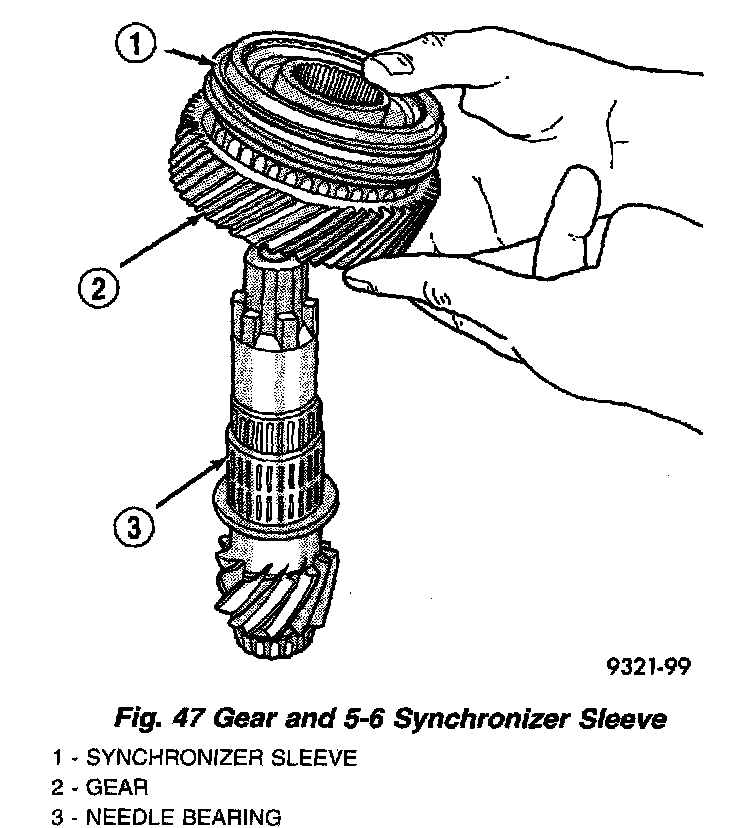 1

2

3

9321-99

Fig. 47 Gear and 5-6 Synchronizer Sleeve

1 - SYNCHRONIZER SLEEVE
2 - GEAR
3 - NEEDLE BEARING