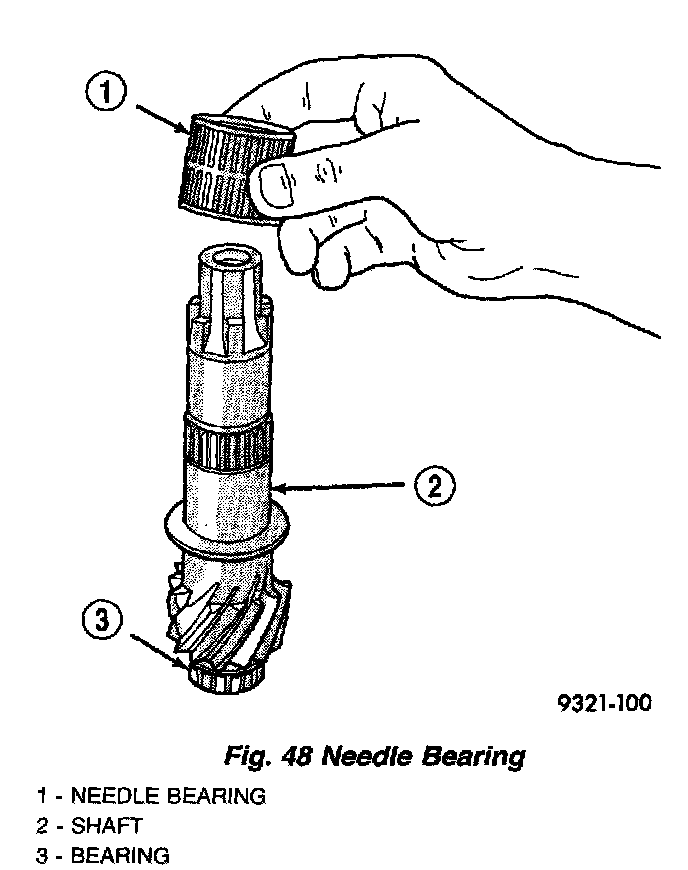 1

2

3

9321-100

Fig. 48 Needle Bearing

1 - NEEDLE BEARING
2 - SHAFT
3 - BEARING