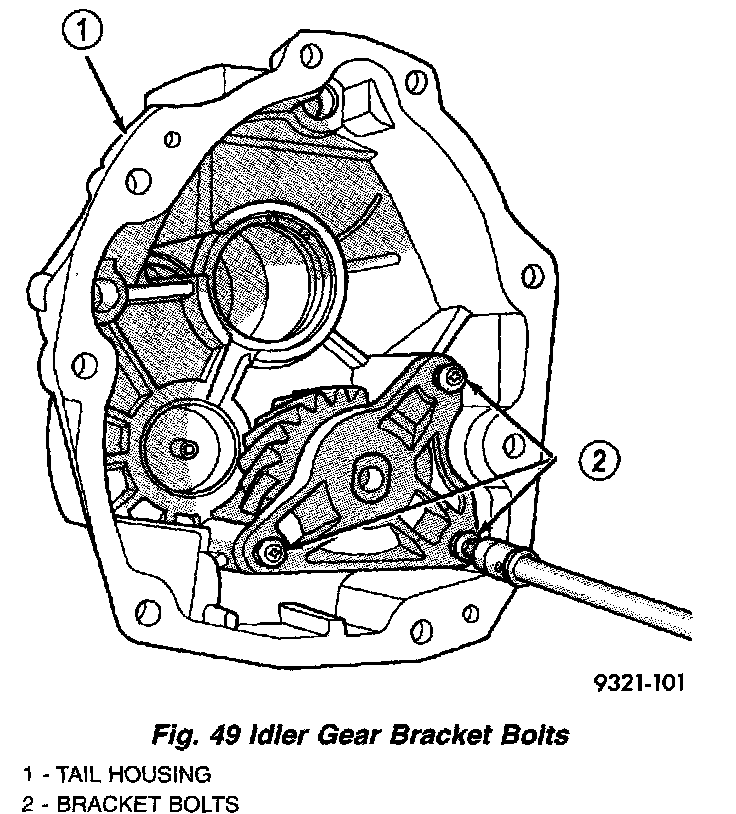 1

2

9321-101

Fig. 49 Idler Gear Bracket Bolts

1 - TAIL HOUSING
2 - BRACKET BOLTS