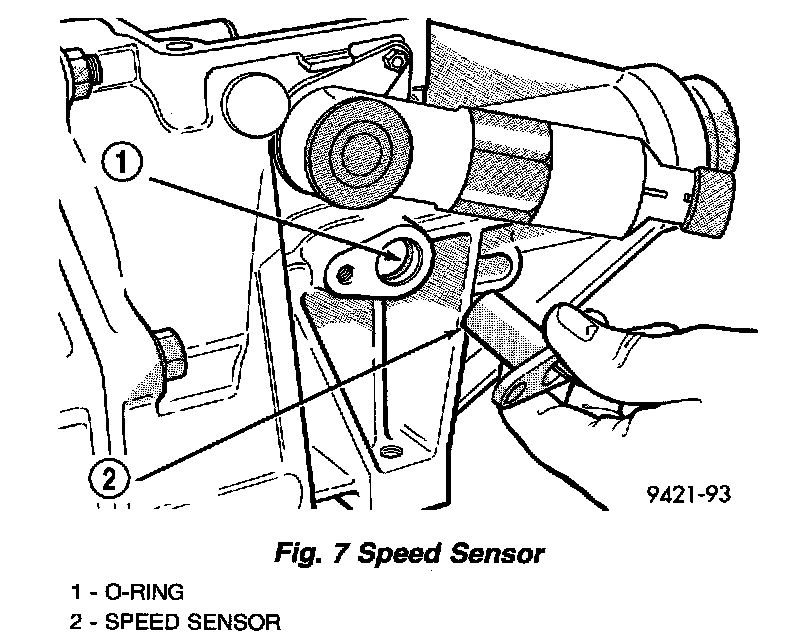 1

2

9421-93

Fig. 7 Speed Sensor

1 - O-RING
2 - SPEED SENSOR