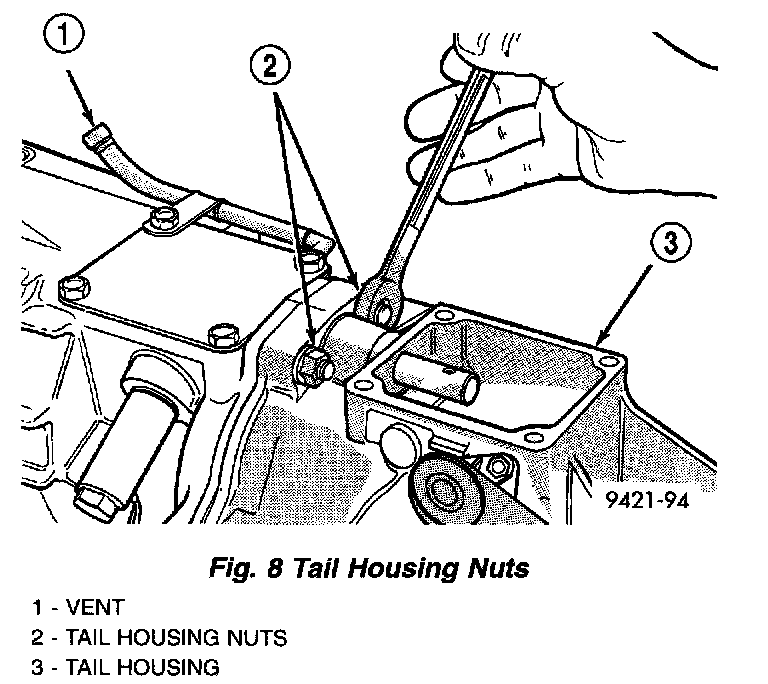 1
2
3
9421-94

Fig. 8 Tail Housing Nuts

1 - VENT
2 - TAIL HOUSING NUTS
3 - TAIL HOUSING