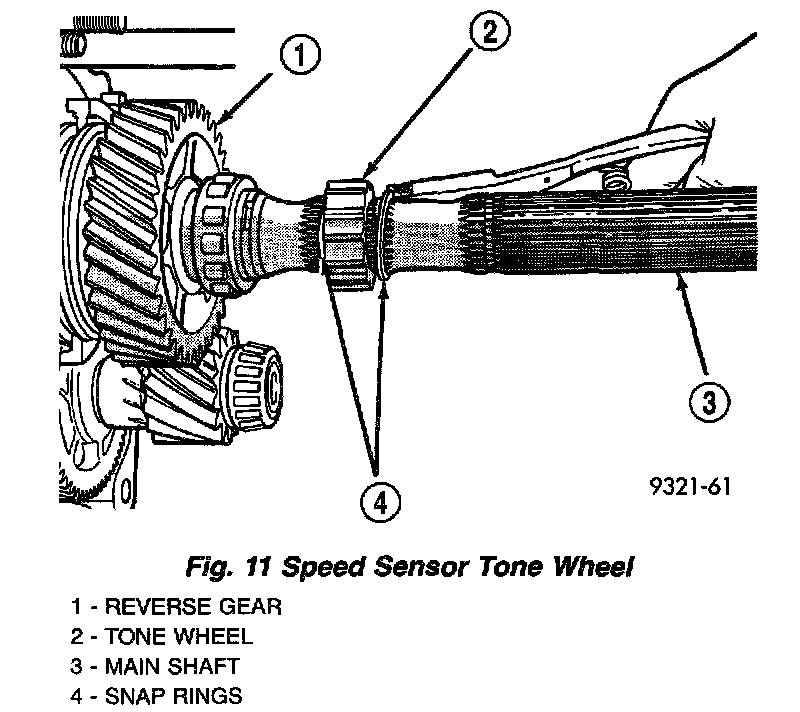 1
2
3
4
9321-61

Fig. 11 Speed Sensor Tone Wheel

1 - REVERSE GEAR
2 - TONE WHEEL
3 - MAIN SHAFT
4 - SNAP RINGS