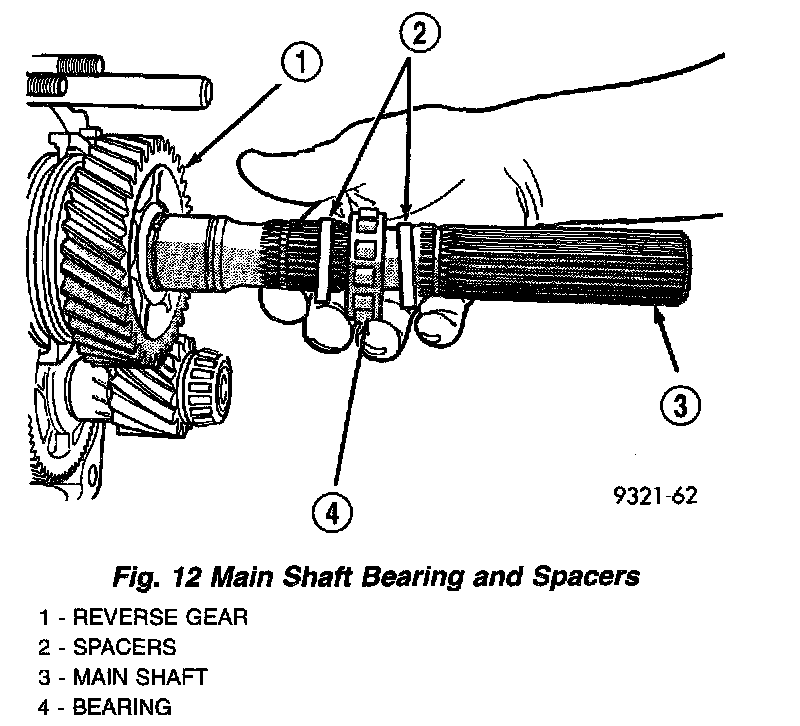 1

2

3

4

9321-62

Fig. 12 Main Shaft Bearing and Spacers

1 - REVERSE GEAR
2 - SPACERS
3 - MAIN SHAFT
4 - BEARING