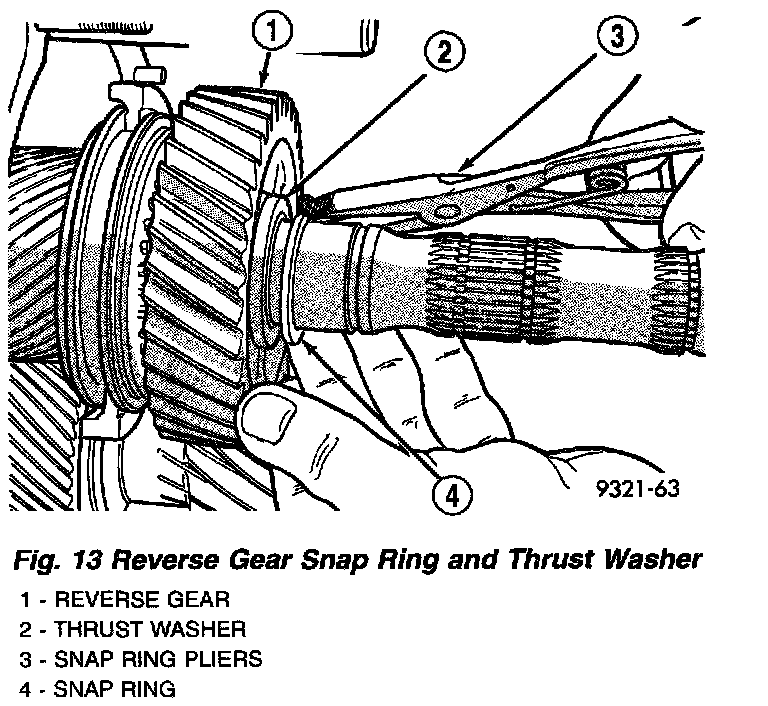 1
2
3
4
9321-63

Fig. 13 Reverse Gear Snap Ring and Thrust Washer

1 - REVERSE GEAR
2 - THRUST WASHER
3 - SNAP RING PLIERS
4 - SNAP RING