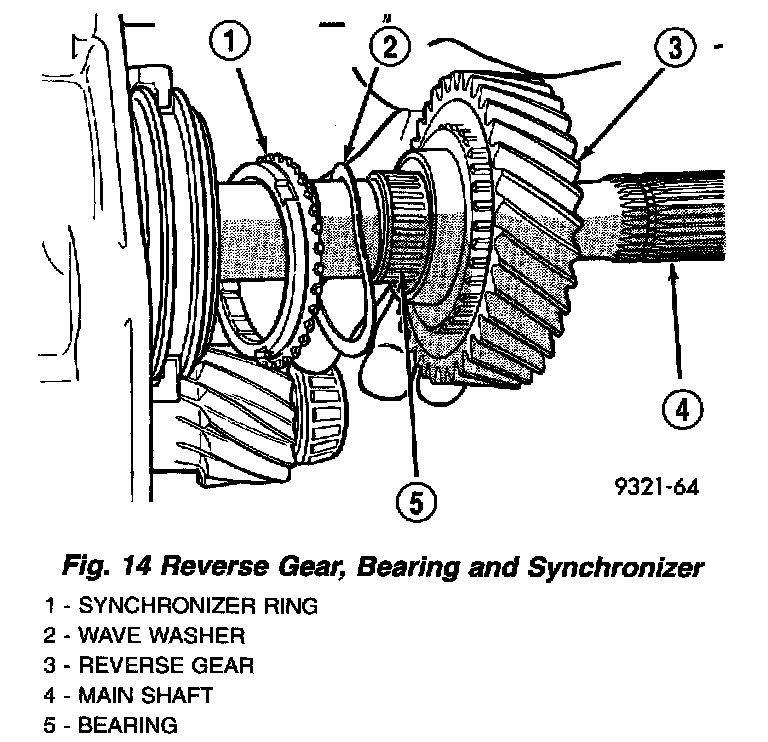 1
2
3
4
5
9321-64

Fig. 14 Reverse Gear, Bearing and Synchronizer

1 - SYNCHRONIZER RING
2 - WAVE WASHER
3 - REVERSE GEAR
4 - MAIN SHAFT
5 - BEARING