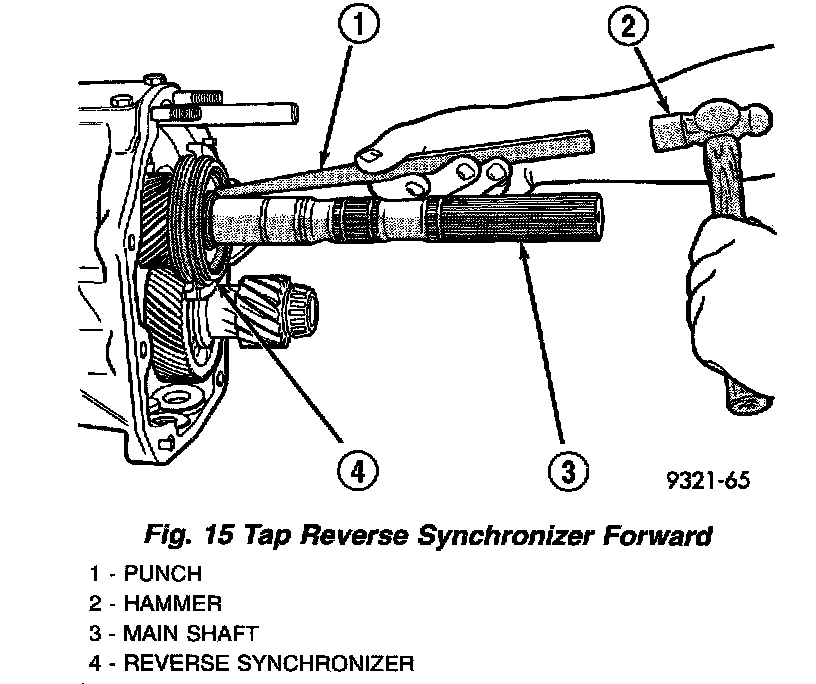 1
2
4
3
9321-65

Fig. 15 Tap Reverse Synchronizer Forward

1 - PUNCH
2 - HAMMER
3 - MAIN SHAFT
4 - REVERSE SYNCHRONIZER