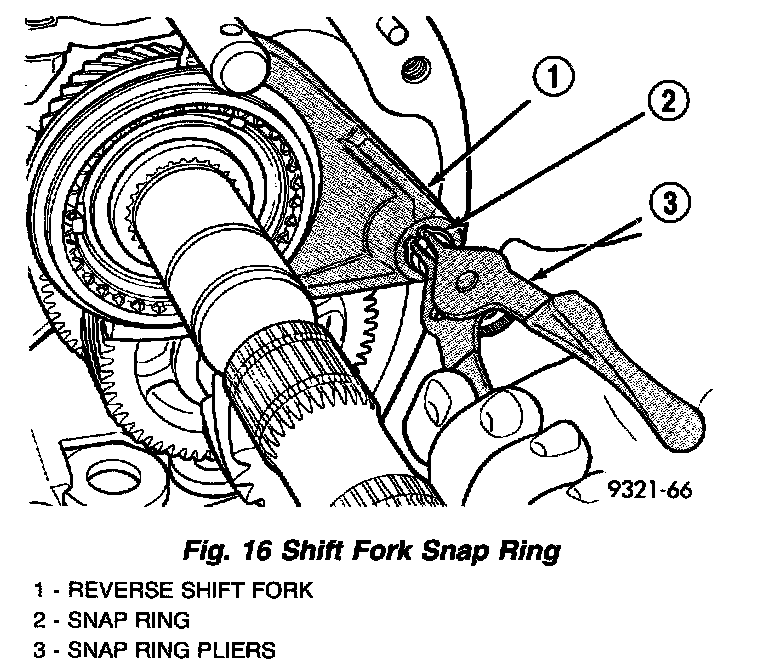 1
2
3
9321-66

Fig. 16 Shift Fork Snap Ring

1 - REVERSE SHIFT FORK
2 - SNAP RING
3 - SNAP RING PLIERS