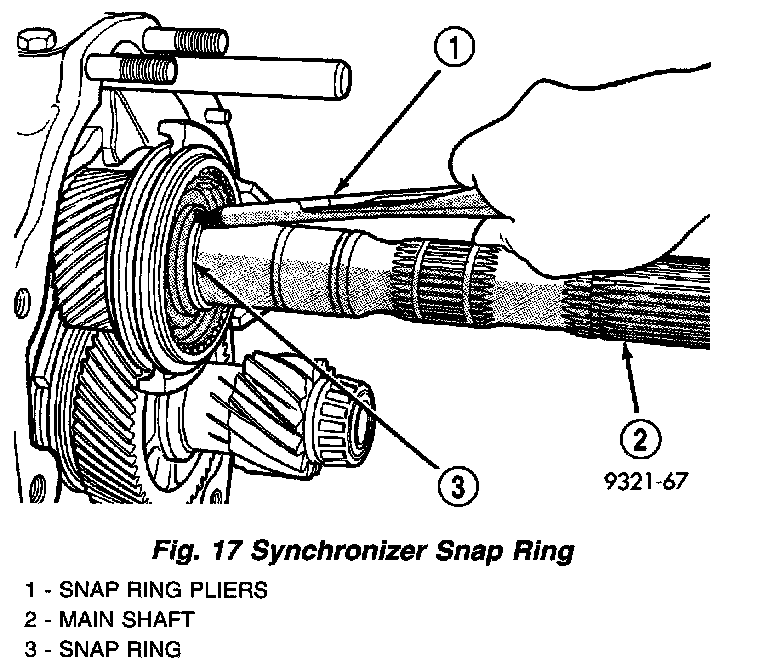 1

2

3

9321-67

Fig. 17 Synchronizer Snap Ring

1 - SNAP RING PLIERS
2 - MAIN SHAFT
3 - SNAP RING