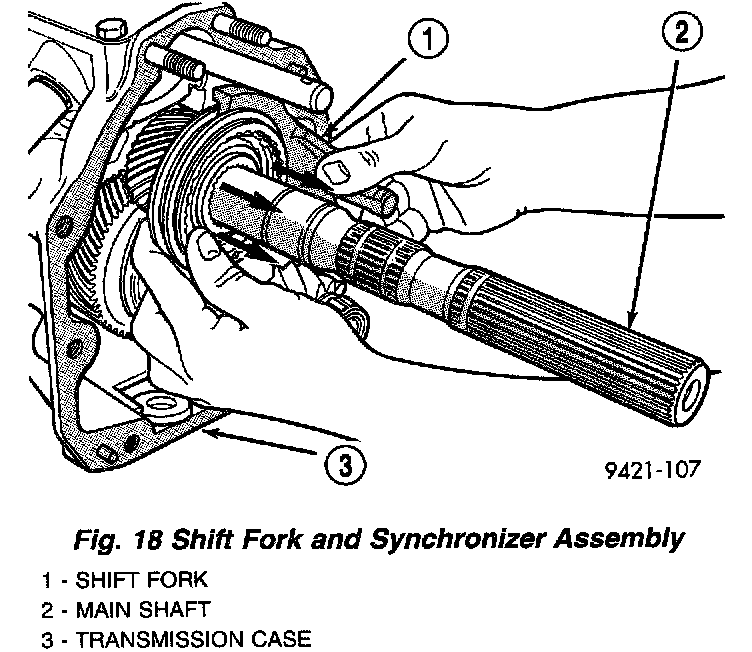 1

2

3

9421-107

Fig. 18 Shift Fork and Synchronizer Assembly

1 - SHIFT FORK
2 - MAIN SHAFT
3 - TRANSMISSION CASE