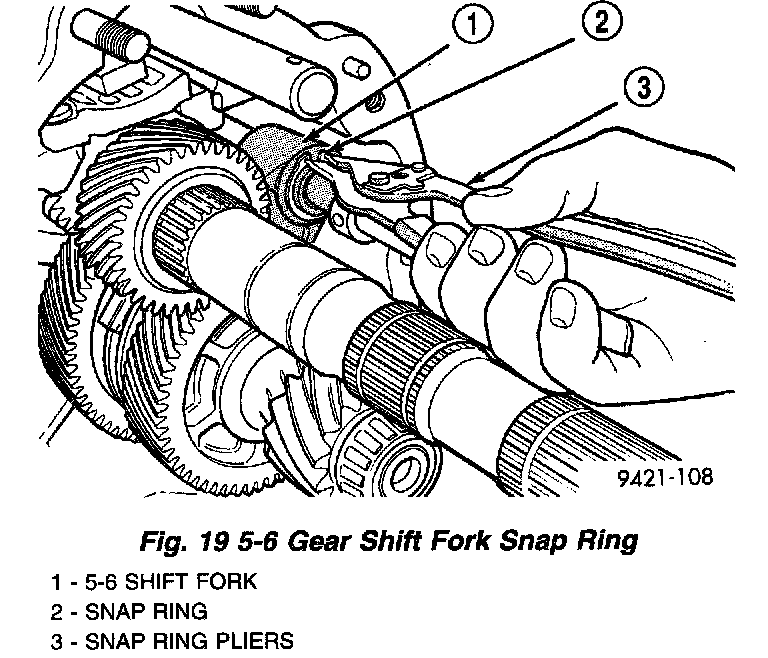 1
2
3
9421-108

Fig. 19 5-6 Gear Shift Fork Snap Ring

1 - 5-6 SHIFT FORK
2 - SNAP RING
3 - SNAP RING PLIERS