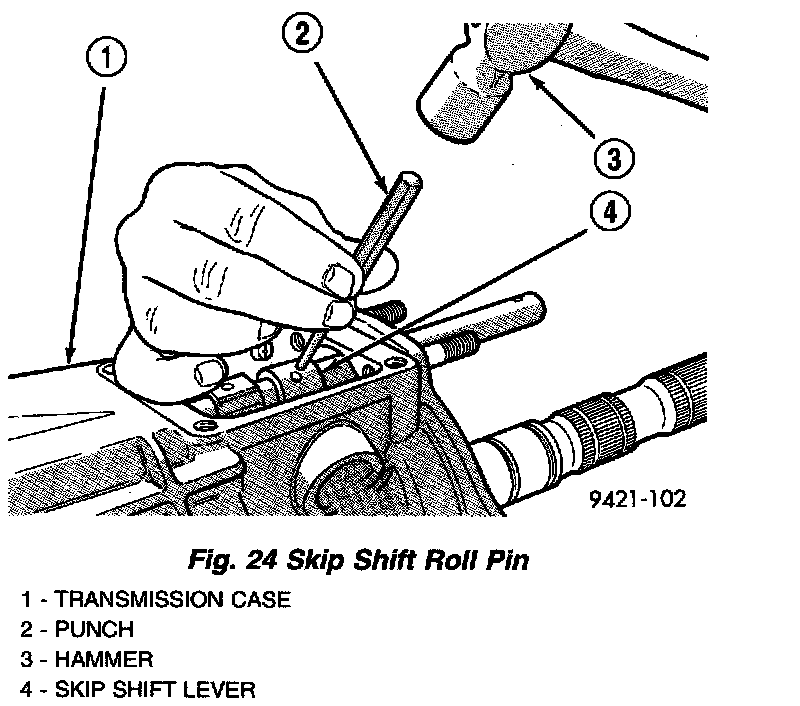 1

2

3

4

9421-102

Fig. 24 Skip Shift Roll Pin

1 - TRANSMISSION CASE
2 - PUNCH
3 - HAMMER
4 - SKIP SHIFT LEVER