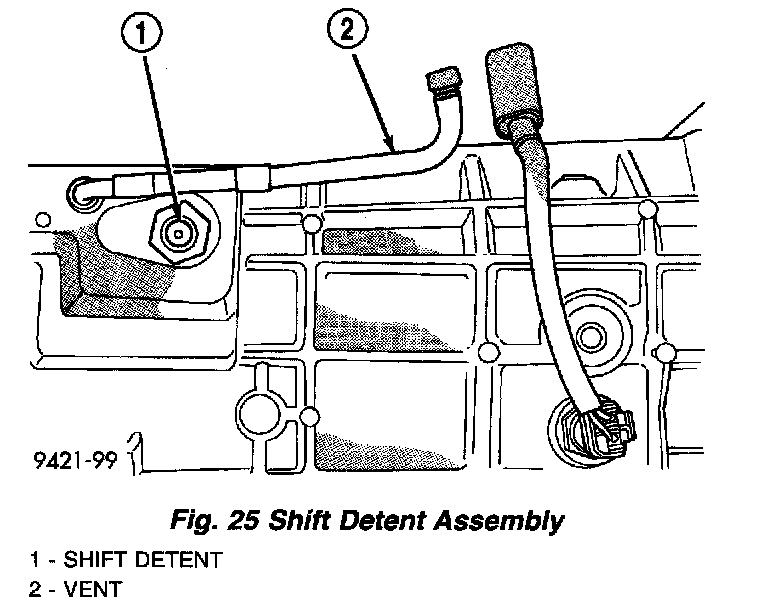 1

2

9421-99

Fig. 25 Shift Detent Assembly

1 - SHIFT DETENT
2 - VENT